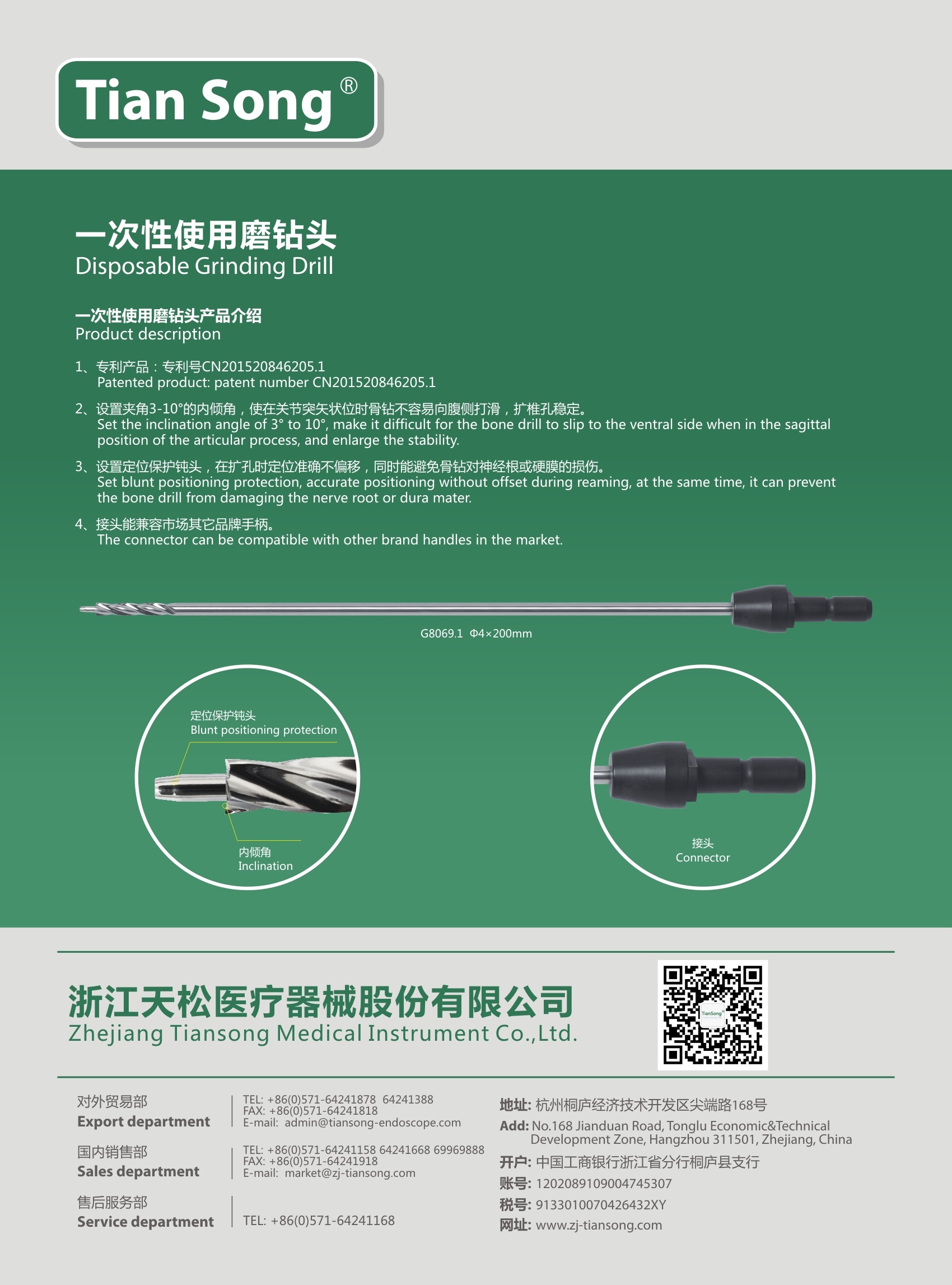 Tian Song®

一次性使用磨钻头
Disposable Grinding Drill

一次性使用磨钻头产品介绍
Product description

1、专利产品：专利号CN201520846205.1
Patented product: patent number CN201520846205.1

2、设置夹角3-10°的内倾角，使在关节突矢状位时骨钻不容易向腹侧打滑，扩椎孔稳定。
Set the inclination angle of 3° to 10°, make it difficult for the bone drill to slip to the ventral side when in the sagittal position of the articular process, and enlarge the stability.

3、设置定位保护钝头，在扩孔时定位准确不偏移，同时能避免骨钻对神经根或硬膜的损伤。
Set blunt positioning protection, accurate positioning without offset during reaming, at the same time, it can prevent the bone drill from damaging the nerve root or dura mater.

4、接头能兼容市场其它品牌手柄。
The connector can be compatible with other brand handles in the market.

G8069.1 Φ4×200mm

定位保护钝头
Blunt positioning protection

内倾角
Inclination

接头
Connector

浙江天松医疗器械股份有限公司
Zhejiang Tiansong Medical Instrument Co.,Ltd.

TianSong

对外贸易部
Export department
TEL: +86(0)571-64241878 64241388
FAX: +86(0)571-64241818
E-mail: admin@tiansong-endoscope.com

国内销售部
Sales department
TEL: +86(0)571-64241158 64241668 69969888
FAX: +86(0)571-64241918
E-mail: market@zj-tiansong.com

售后服务部
Service department
TEL: +86(0)571-64241168

地址: 杭州桐庐经济技术开发区尖端路168号
Add: No.168 Jianduan Road, Tonglu Economic&Technical Development Zone, Hangzhou 311501, Zhejiang, China
开户: 中国工商银行浙江省分行桐庐县支行
账号: 1202089109004745307
税号: 9133010070426432XY
网址: www.zj-tiansong.com